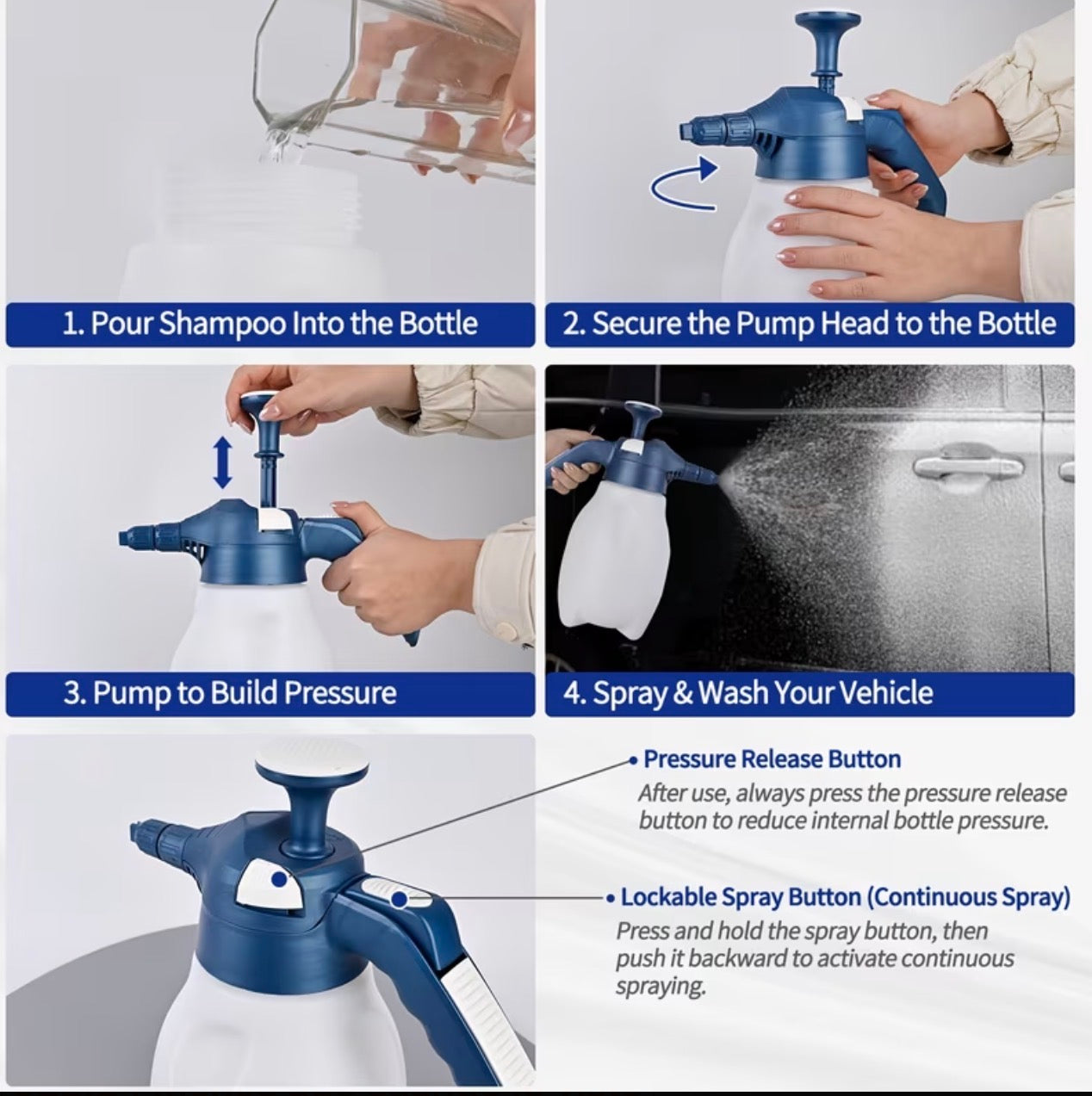 1. Pour Shampoo Into the Bottle

2. Secure the Pump Head to the Bottle

3. Pump to Build Pressure

4. Spray & Wash Your Vehicle

• Pressure Release Button
After use, always press the pressure release button to reduce internal bottle pressure.

• Lockable Spray Button (Continuous Spray)
Press and hold the spray button, then push it backward to activate continuous spraying.